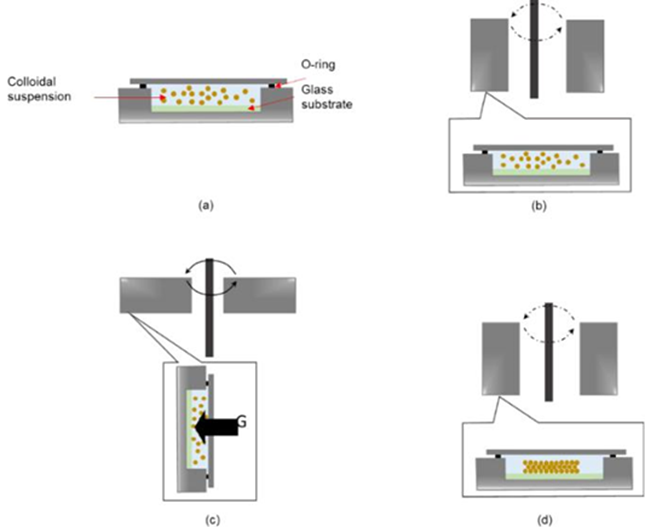 Colloidal suspension

O-ring

Glass substrate

(a)

(b)

G

(c)

(d)