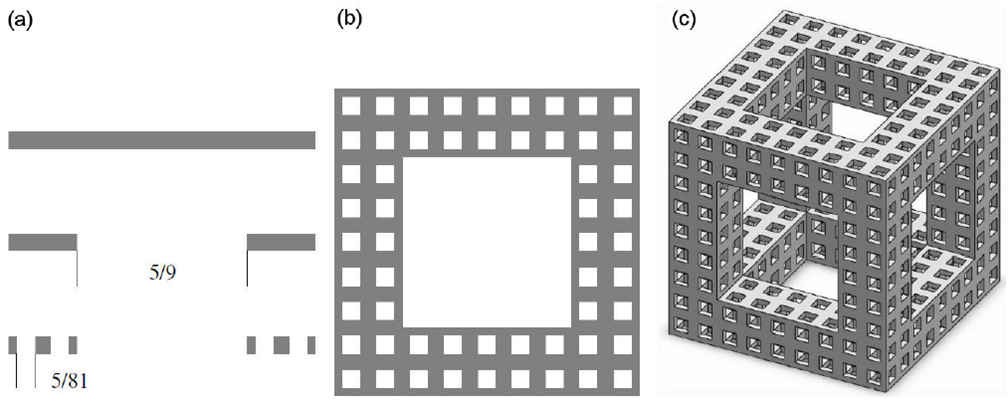 (a)

5/9

5/81

(b)

(c)