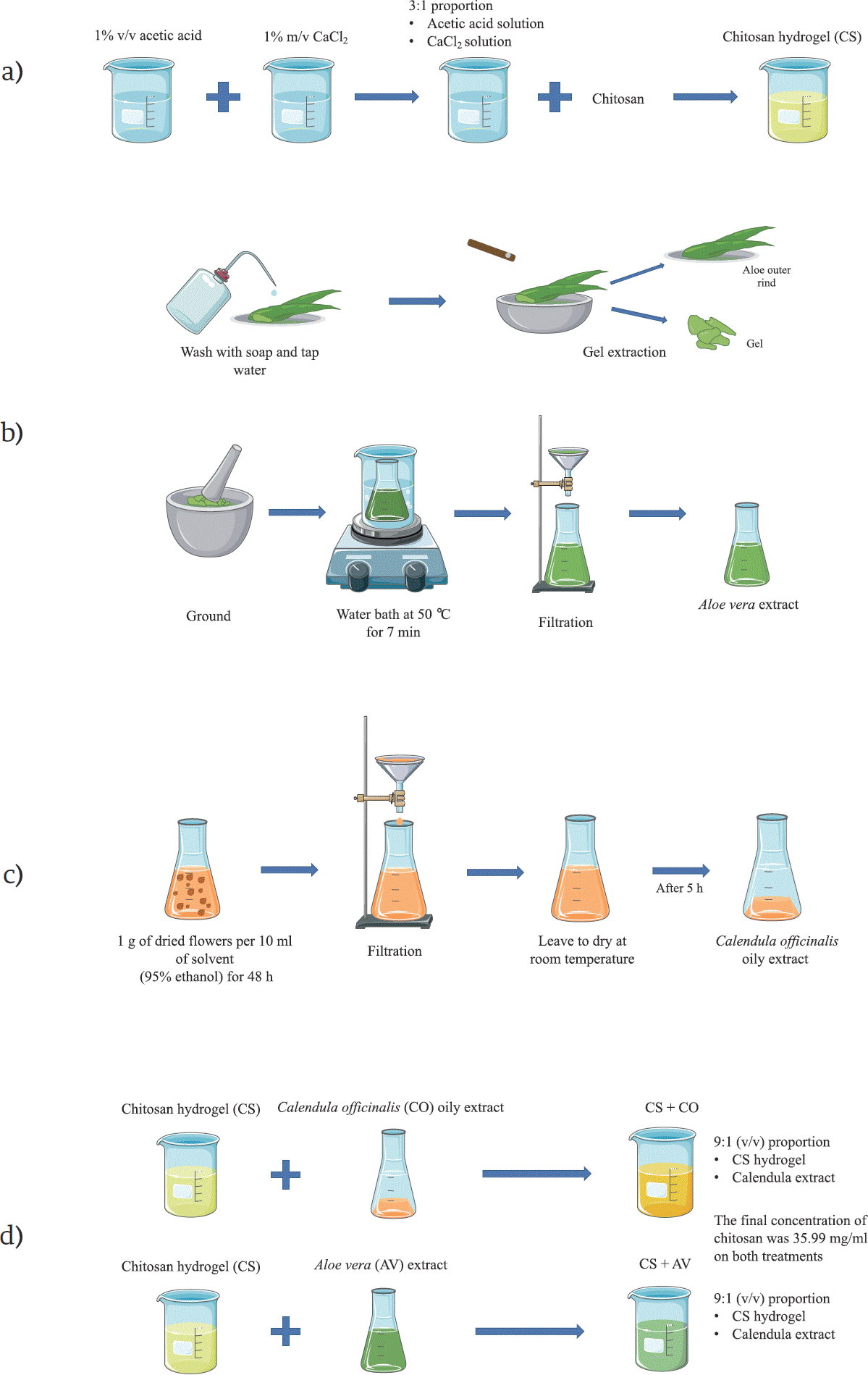 a)

1% v/v acetic acid

1% m/v $CaCl_2$

3:1 proportion
• Acetic acid solution
• $CaCl_2$ solution

Chitosan

Chitosan hydrogel (CS)

Wash with soap and tap water

Gel extraction

Aloe outer rind

Gel

b)

Ground

Water bath at 50 ℃ for 7 min

Filtration

Aloe vera extract

c)

1 g of dried flowers per 10 ml of solvent (95% ethanol) for 48 h

Filtration

Leave to dry at room temperature

After 5 h

Calendula officinalis oily extract

d)

Chitosan hydrogel (CS)

Calendula officinalis (CO) oily extract

CS + CO

9:1 (v/v) proportion
• CS hydrogel
• Calendula extract

The final concentration of chitosan was 35.99 mg/ml on both treatments

Chitosan hydrogel (CS)

Aloe vera (AV) extract

CS + AV

9:1 (v/v) proportion
• CS hydrogel
• Calendula extract