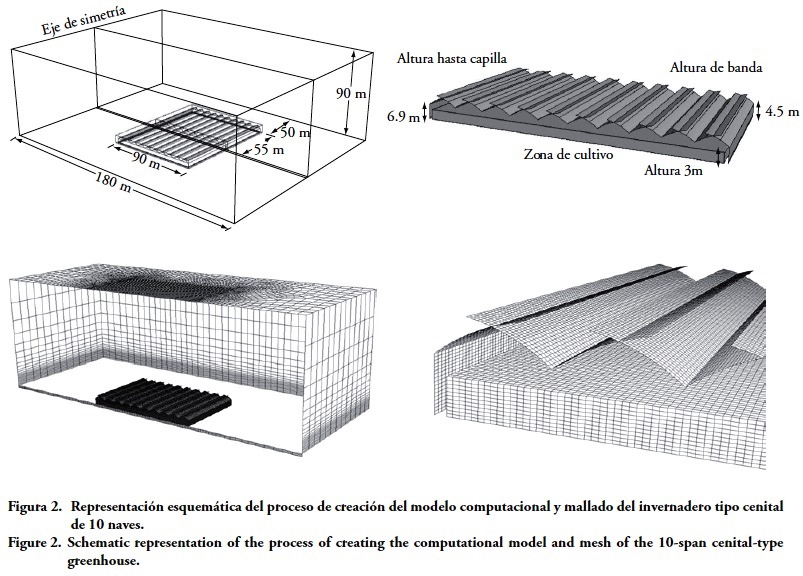 Eje de simetría

90 m

50 m

55 m

90 m

180 m

Altura hasta capilla

Altura de banda

6.9 m

4.5 m

Zona de cultivo

Altura 3m

Figura 2. Representación esquemática del proceso de creación del modelo computacional y mallado del invernadero tipo cenital de 10 naves.

Figure 2. Schematic representation of the process of creating the computational model and mesh of the 10-span cenital-type greenhouse.