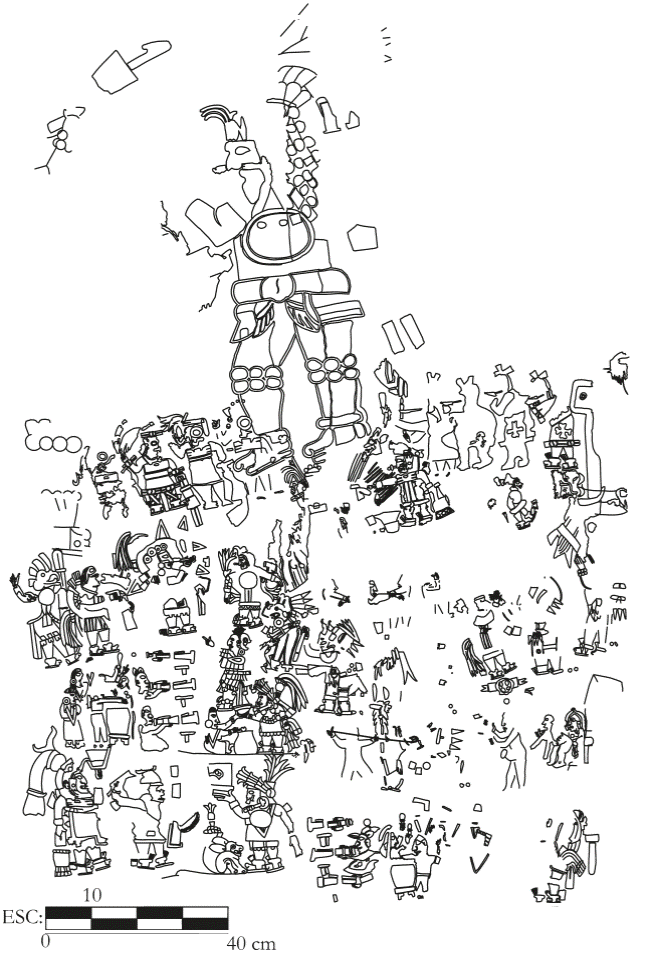 10
ESC:
0
40 cm