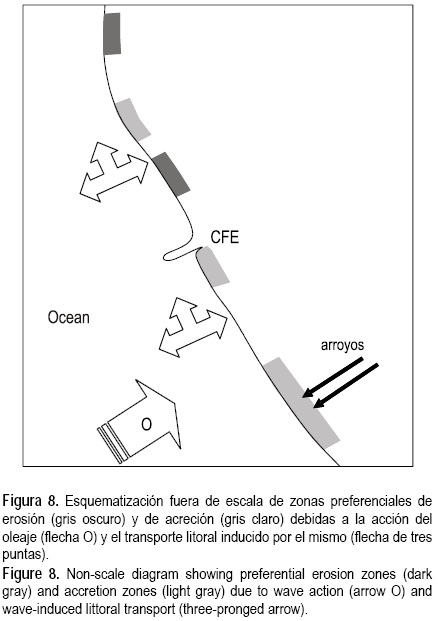 CFE

Ocean

arroyos

O

Figura 8. Esquematización fuera de escala de zonas preferenciales de erosión (gris oscuro) y de acreción (gris claro) debidas a la acción del oleaje (flecha O) y el transporte litoral inducido por el mismo (flecha de tres puntas).

Figure 8. Non-scale diagram showing preferential erosion zones (dark gray) and accretion zones (light gray) due to wave action (arrow O) and wave-induced littoral transport (three-pronged arrow).