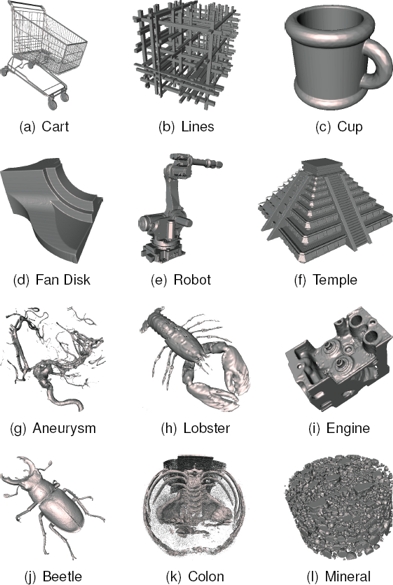 (a) Cart

(b) Lines

(c) Cup

(d) Fan Disk

(e) Robot

(f) Temple

(g) Aneurysm

(h) Lobster

(i) Engine

(j) Beetle

(k) Colon

(l) Mineral