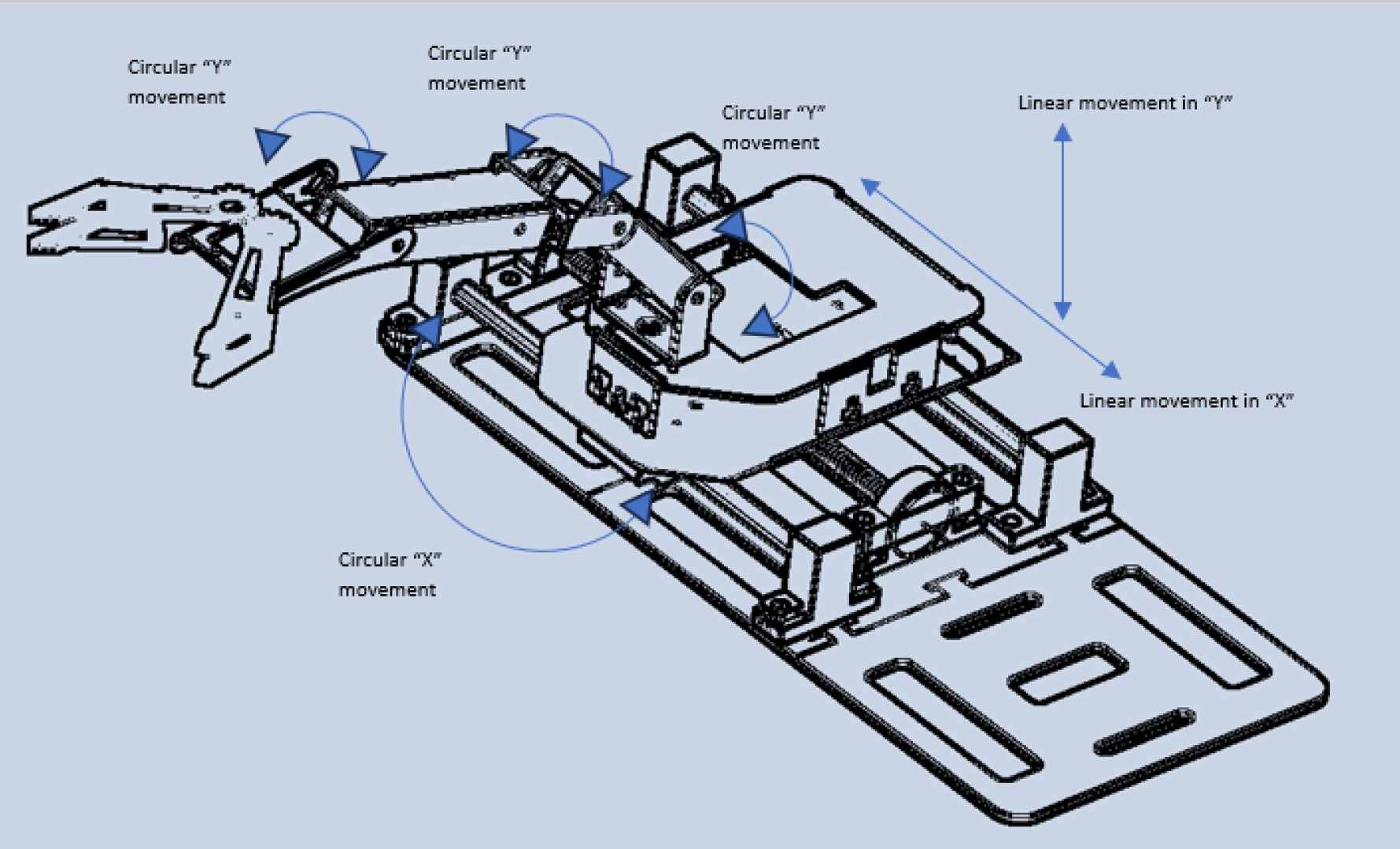 Circular “Y” movement

Circular “Y” movement

Circular “Y” movement

Linear movement in “Y”

Linear movement in “X”

Circular “X” movement