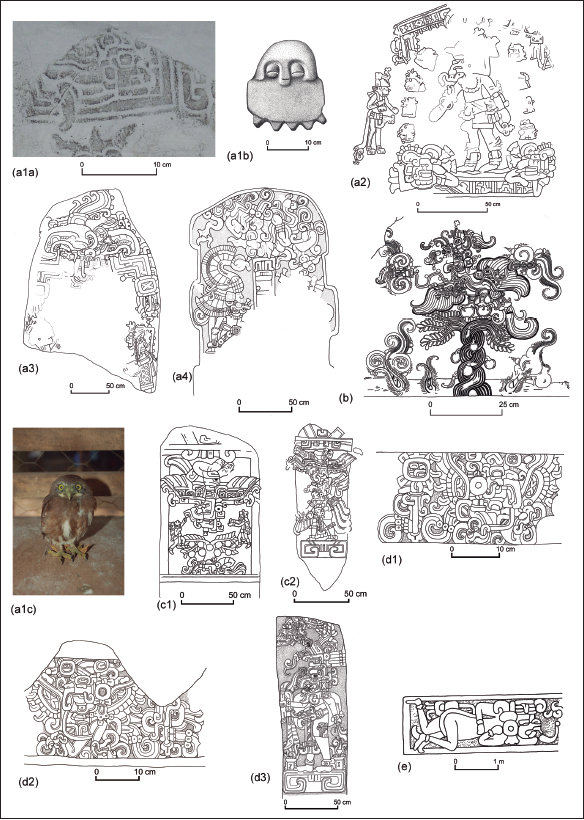 (a1a)
0 10 cm

(a1b)
0 10 cm

(a2)
0 50 cm

(a3)
0 50 cm

(a4)
0 50 cm

(b)
0 25 cm

(a1c)

(c1)
0 50 cm

(c2)
0 50 cm

(d1)
0 10 cm

(d2)
0 10 cm

(d3)
0 50 cm

(e)
0 1 m