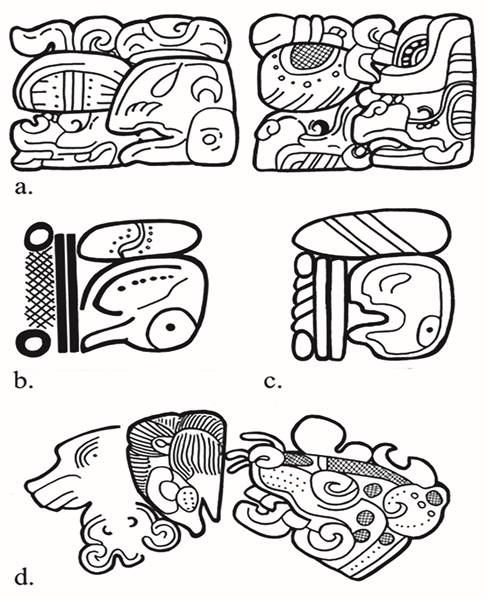 a.

b.

c.

d.