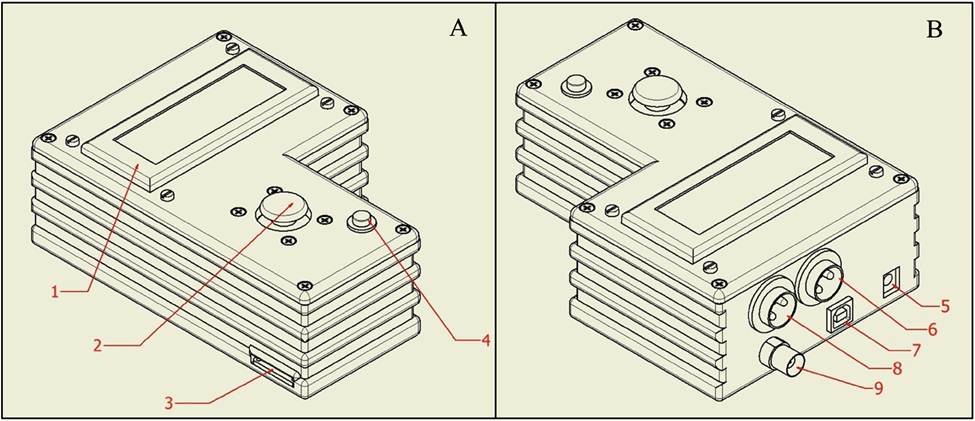 A

1

2

3

4

B

5

6

7

8

9