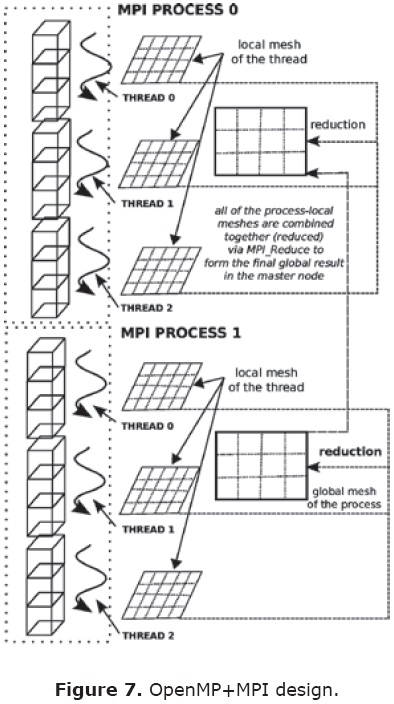 MPI PROCESS 0

local mesh of the thread

THREAD 0

reduction

THREAD 1

all of the process-local meshes are combined together (reduced) via MPI_Reduce to form the final global result in the master node

THREAD 2

MPI PROCESS 1

local mesh of the thread

THREAD 0

reduction

global mesh of the process

THREAD 1

THREAD 2

Figure 7. OpenMP+MPI design.