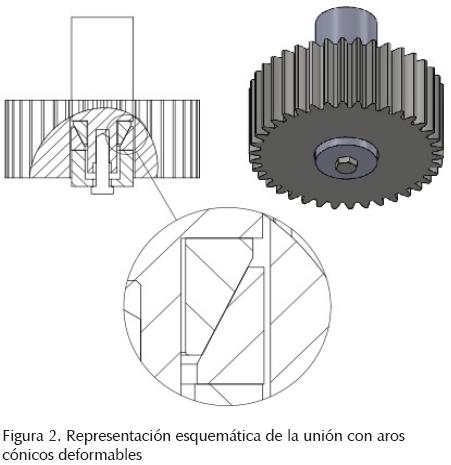 Figura 2. Representación esquemática de la unión con aros cónicos deformables