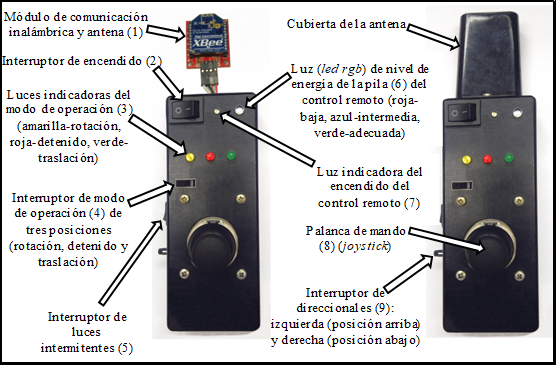 Módulo de comunicación inalámbrica y antena (1)

XBee

Interruptor de encendido (2)

Luces indicadoras del modo de operación (3) (amarilla-rotación, roja-detenido, verde-traslación)

Interruptor de modo de operación (4) de tres posiciones (rotación, detenido y traslación)

Interruptor de luces intermitentes (5)

Cubierta de la antena

Luz (led rgb) de nivel de energía de la pila (6) del control remoto (roja-baja, azul-intermedia, verde-adecuada)

Luz indicadora del encendido del control remoto (7)

Palanca de mando (8) (joystick)

Interruptor de direccionales (9): izquierda (posición arriba) y derecha (posición abajo)