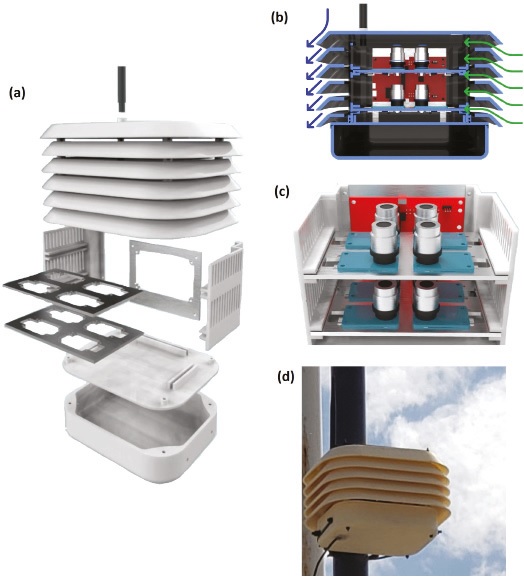 (a)

(b)

(c)

(d)