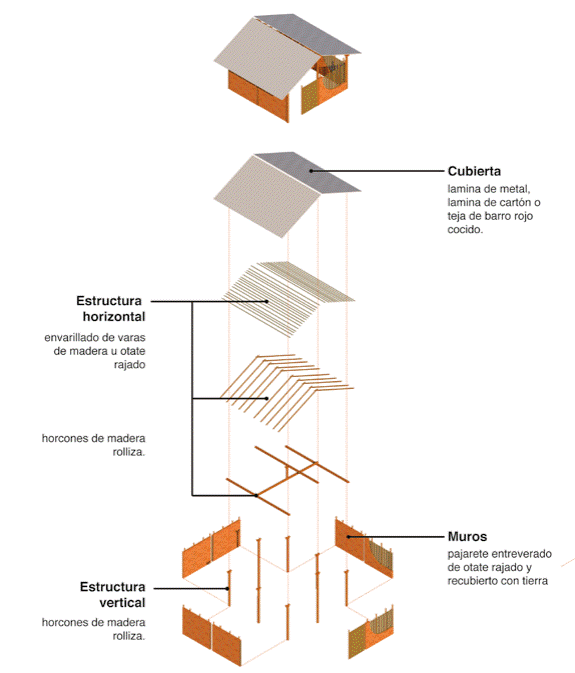 **Cubierta**
lamina de metal, lamina de cartón o teja de barro rojo cocido.

**Estructura horizontal**
envarillado de varas de madera u otate rajado

horcones de madera rolliza.

**Muros**
pajarete entreverado de otate rajado y recubierto con tierra

**Estructura vertical**
horcones de madera rolliza.