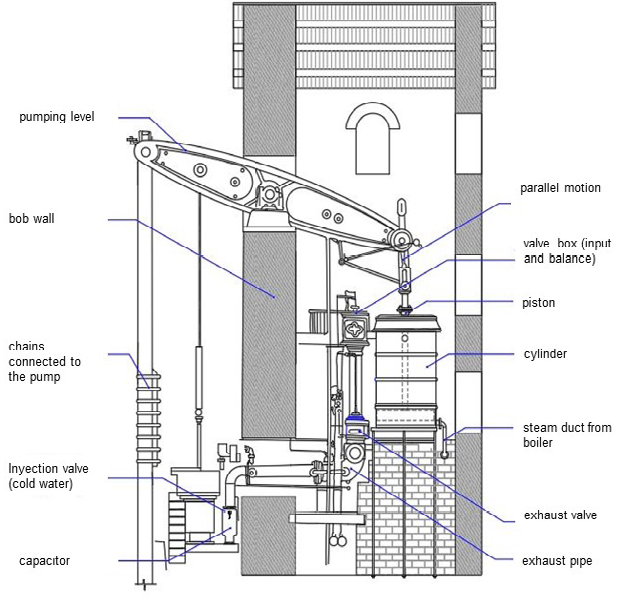 pumping level

bob wall

chains connected to the pump

Inyection valve (cold water)

capacitor

parallel motion

valve box (input and balance)

piston

cylinder

steam duct from boiler

exhaust valve

exhaust pipe