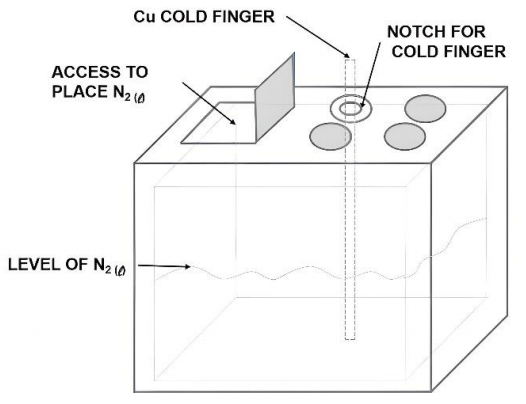 Cu COLD FINGER

NOTCH FOR COLD FINGER

ACCESS TO PLACE $N_{2(\ell)}$

LEVEL OF $N_{2(\ell)}$