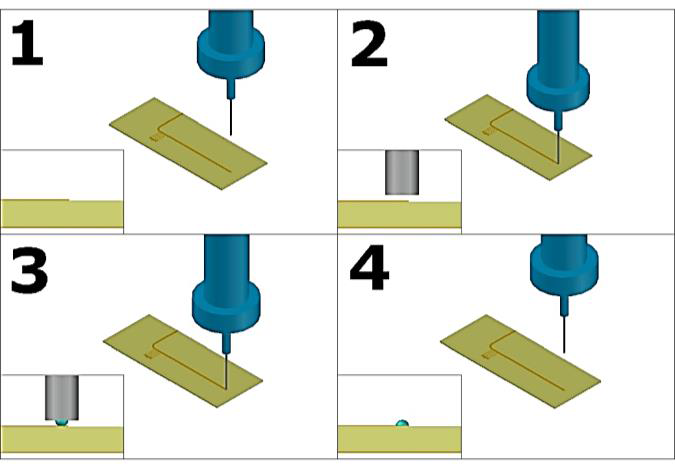 1

2

3

4