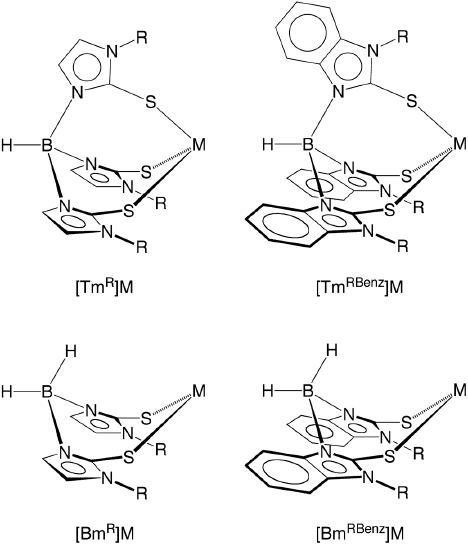 N R N S H B M N S N R N S N R

$[Tm^{R}]M$

N R N S H B M N S N R N S N R

$[Tm^{RBenz}]M$

H H B M N S N R N S N R

$[Bm^{R}]M$

H H B M N S N R N S N R

$[Bm^{RBenz}]M$