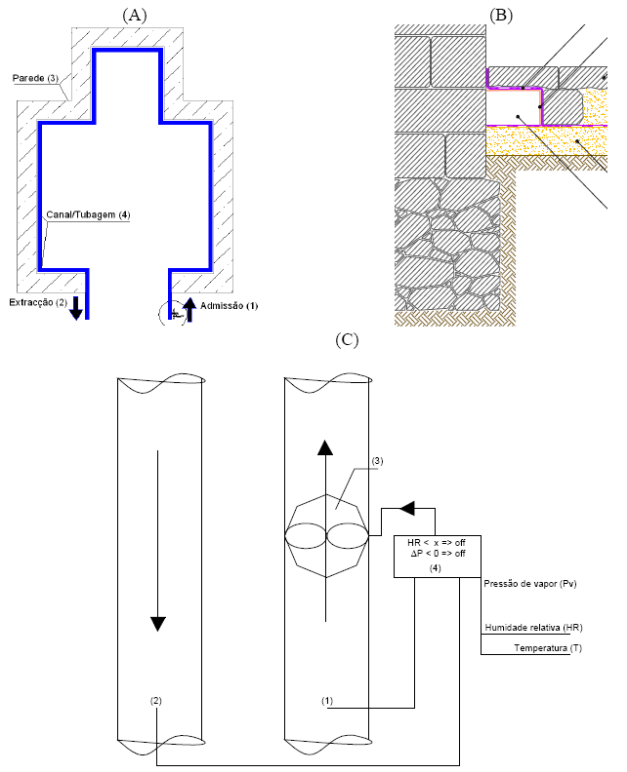 (A)

Parede (3)

Canal/Tubagem (4)

Extracção (2)

Admissão (1)

(B)

(C)

(3)

HR < x => off
ΔP < 0 => off
(4)

Pressão de vapor (Pv)

Humidade relativa (HR)

Temperatura (T)

(2)

(1)