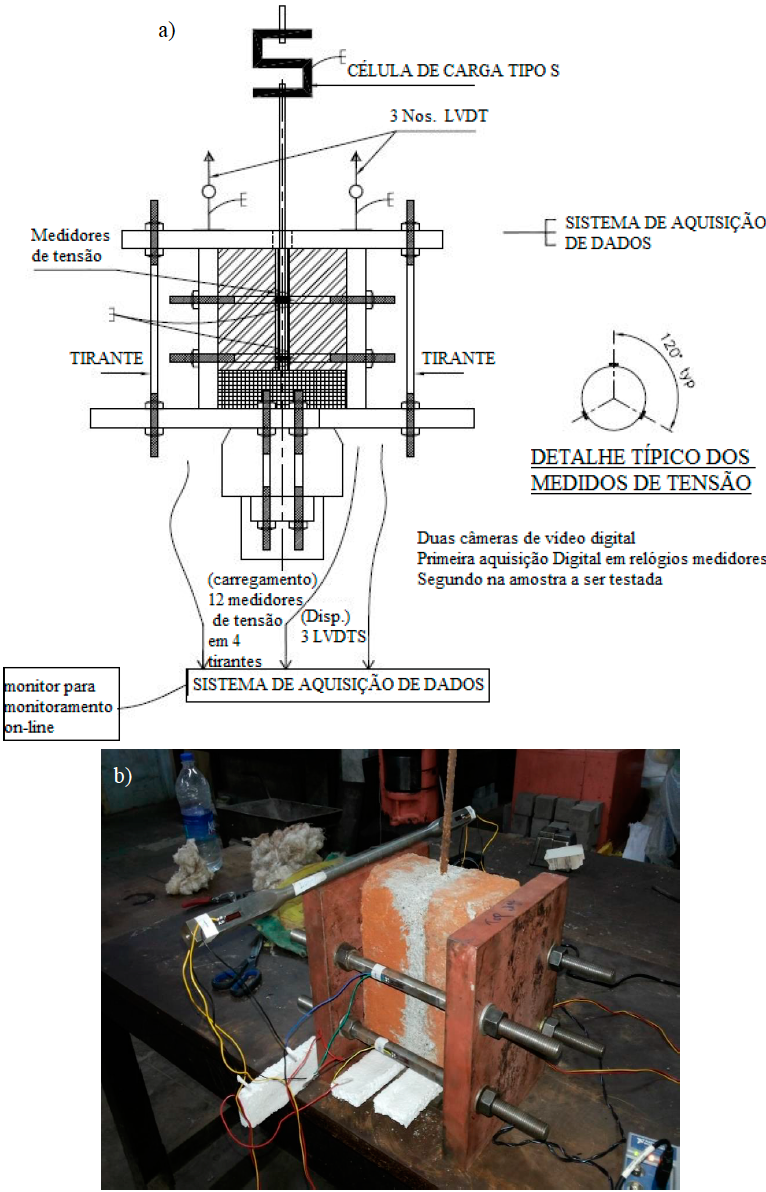 a)

CÉLULA DE CARGA TIPO S

3 Nos. LVDT

SISTEMA DE AQUISIÇÃO DE DADOS

Medidores de tensão

TIRANTE

TIRANTE

120° typ

DETALHE TÍPICO DOS MEDIDOS DE TENSÃO

Duas câmeras de vídeo digital
Primeira aquisição Digital em relógios medidores
Segundo na amostra a ser testada

(carregamento)
12 medidores de tensão em 4 tirantes

(Disp.)
3 LVDTS

SISTEMA DE AQUISIÇÃO DE DADOS

monitor para monitoramento on-line

b)