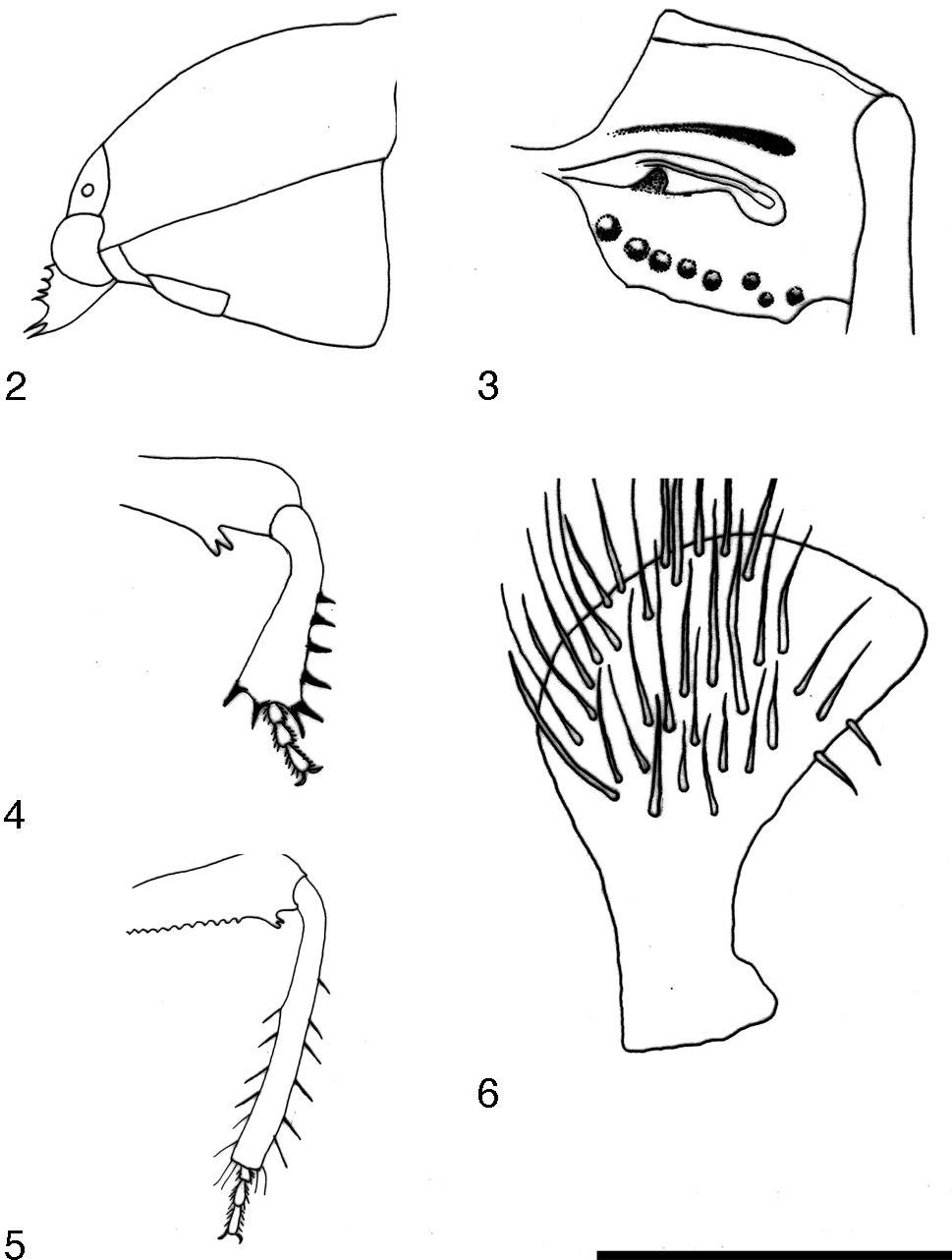 2
3
4
6
5