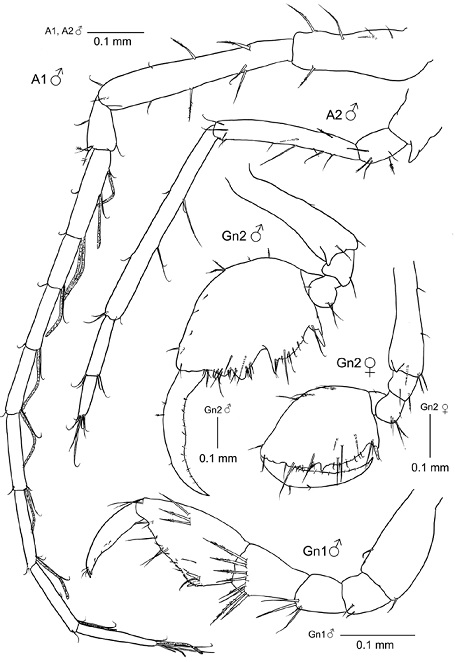 A1, A2♂
0.1 mm

A1♂

A2♂

Gn2♂

Gn2♀

Gn2♂
0.1 mm

Gn2♀
0.1 mm

Gn1♂

Gn1♂
0.1 mm