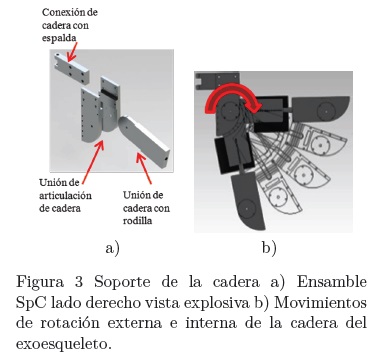 Conexión de cadera con espalda

Unión de articulación de cadera

Unión de cadera con rodilla

a)

b)

Figura 3 Soporte de la cadera a) Ensamble SpC lado derecho vista explosiva b) Movimientos de rotación externa e interna de la cadera del exoesqueleto.