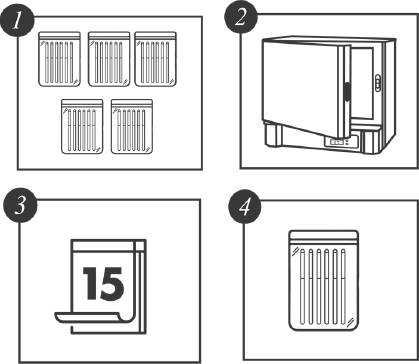 1

2

3

15

4