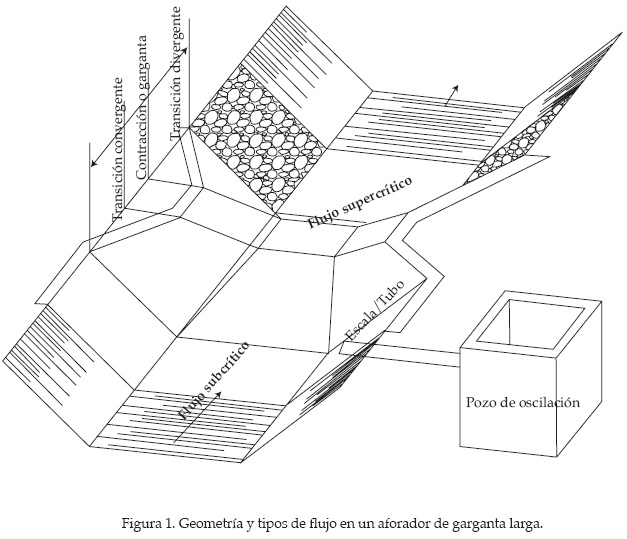 Transición convergente
Contracción o garganta
Transición divergente
Flujo supercrítico
Escala/Tubo
Flujo subcrítico
Pozo de oscilación

Figura 1. Geometría y tipos de flujo en un aforador de garganta larga.