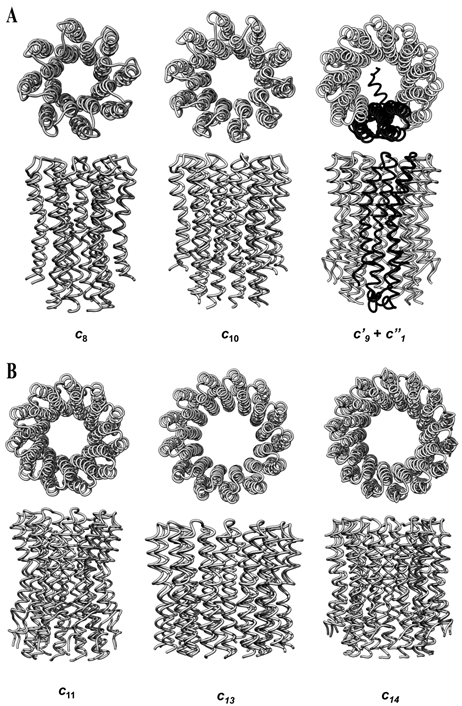 A

$c_8$

$c_{10}$

$c'_9 + c''_1$

B

$c_{11}$

$c_{13}$

$c_{14}$